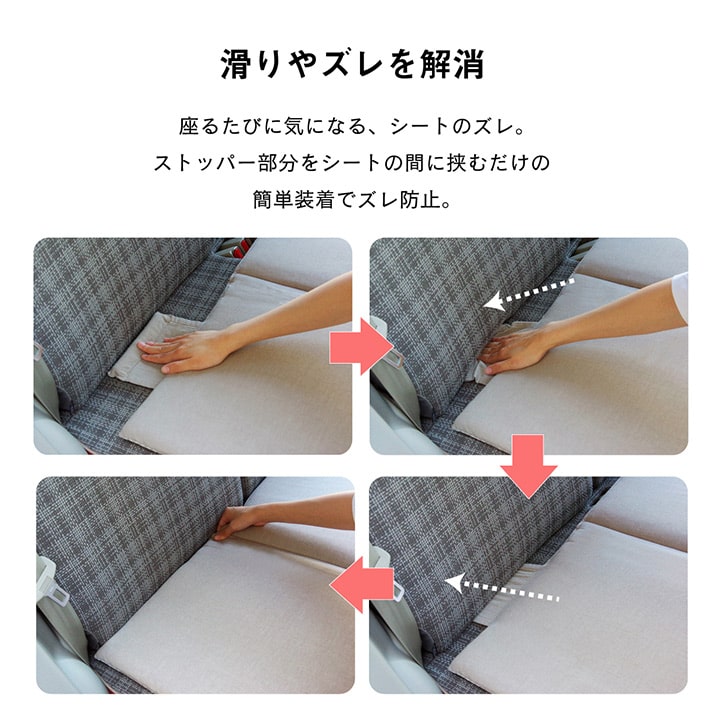 滑りやズレを解消

座るたびに気になる、シートのズレ。
ストッパー部分をシートの間に挟むだけの
簡単装着でズレ防止。