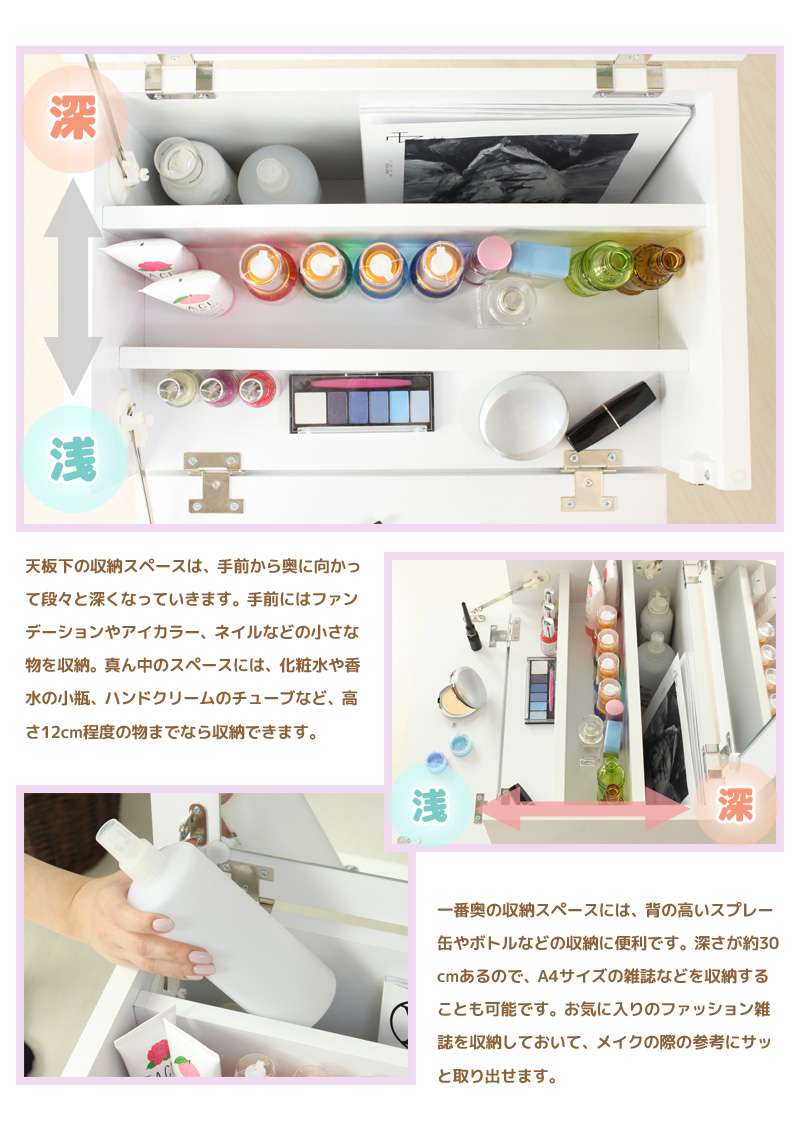 深

浅

天板下の収納スペースは、手前から奥に向かって段々と深くなっていきます。手前にはファンデーションやアイカラー、ネイルなどの小さな物を収納。真ん中のスペースには、化粧水や香水の小瓶、ハンドクリームのチューブなど、高さ12cm程度の物までなら収納できます。

浅

深

一番奥の収納スペースには、背の高いスプレー缶やボトルなどの収納に便利です。深さが約30cmあるので、A4サイズの雑誌などを収納することも可能です。お気に入りのファッション雑誌を収納しておいて、メイクの際の参考にサッと取り出せます。