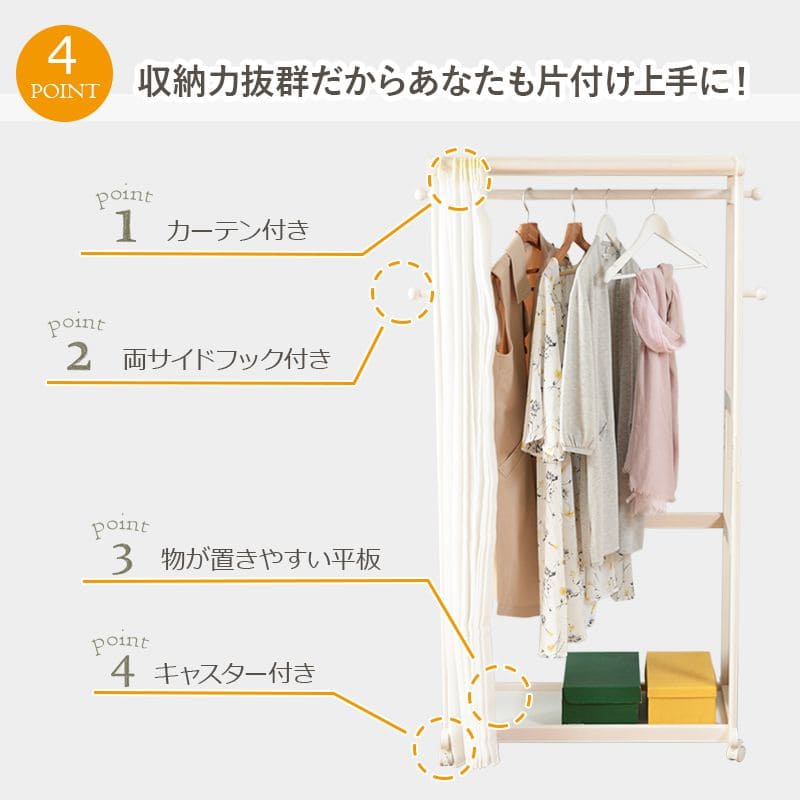 4
POINT
収納力抜群だからあなたも片付け上手に！

point
1 カーテン付き

point
2 両サイドフック付き

point
3 物が置きやすい平板

point
4 キャスター付き