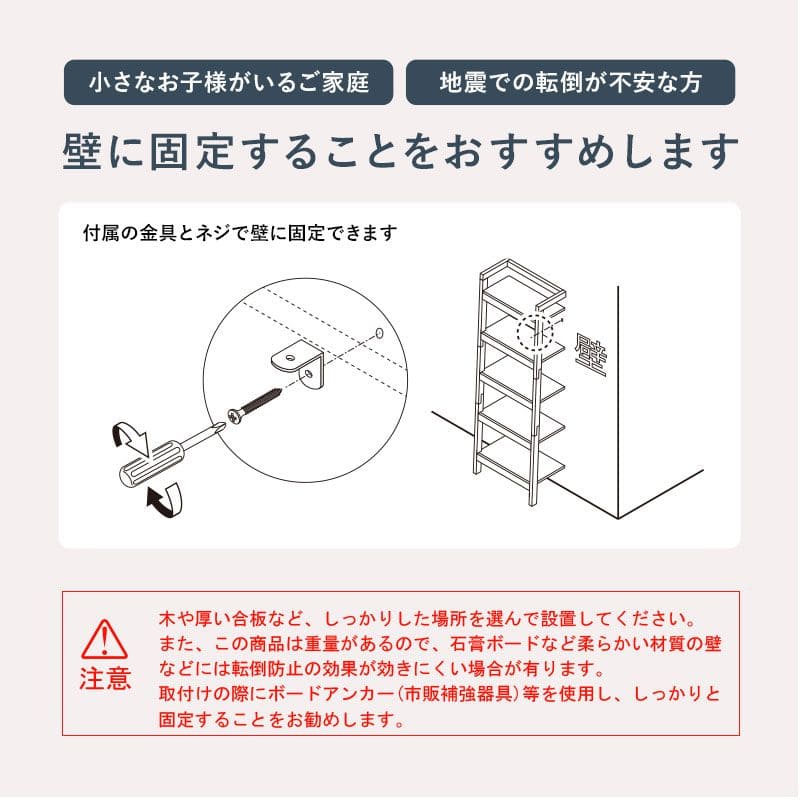 小さなお子様がいるご家庭

地震での転倒が不安な方

壁に固定することをおすすめします

付属の金具とネジで壁に固定できます

壁

注意

木や厚い合板など、しっかりした場所を選んで設置してください。また、この商品は重量があるので、石膏ボードなど柔らかい材質の壁などには転倒防止の効果が効きにくい場合が有ります。取付けの際にボードアンカー(市販補強器具)等を使用し、しっかりと固定することをお勧めします。