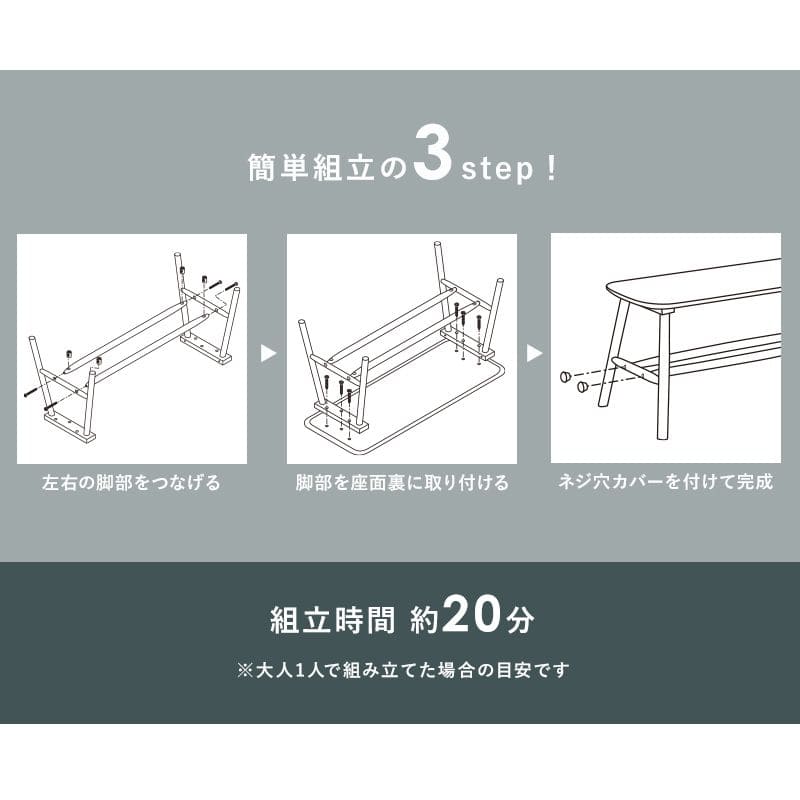 簡単組立の3step！

左右の脚部をつなげる

脚部を座面裏に取り付ける

ネジ穴カバーを付けて完成

組立時間 約20分

※大人1人で組み立てた場合の目安です