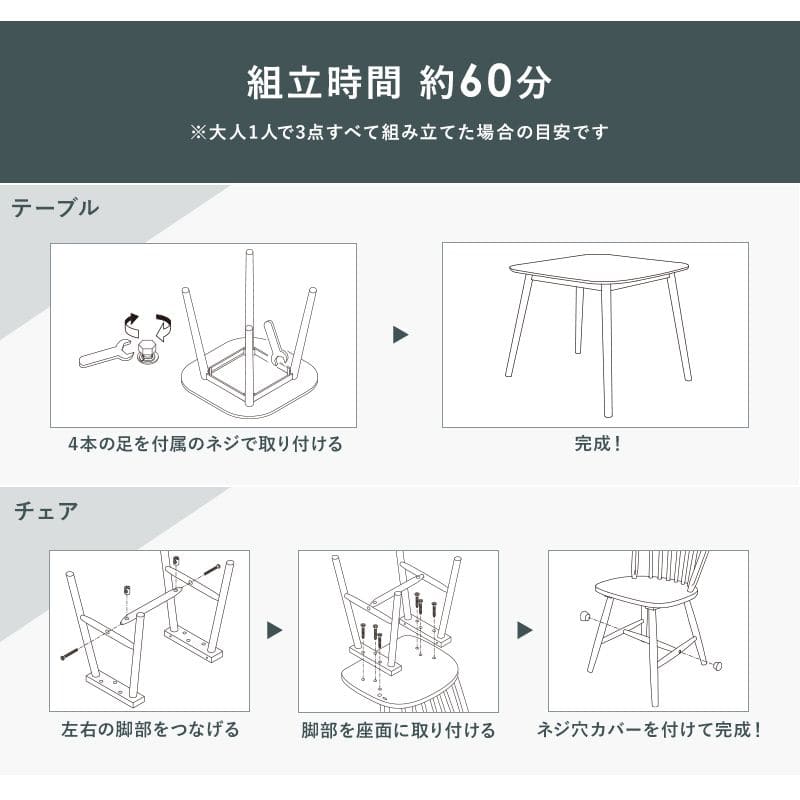 組立時間 約60分

※大人1人で3点すべて組み立てた場合の目安です

テーブル

4本の足を付属のネジで取り付ける

完成！

チェア

左右の脚部をつなげる

脚部を座面に取り付ける

ネジ穴カバーを付けて完成！