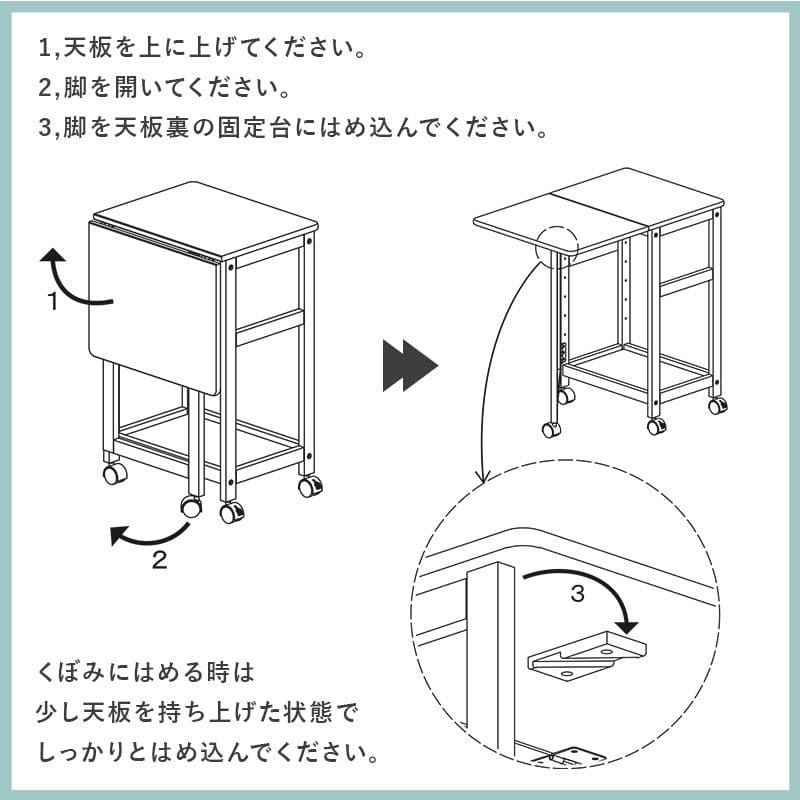 1,天板を上に上げてください。
2,脚を開いてください。
3,脚を天板裏の固定台にはめ込んでください。

1

2

3

くぼみにはめる時は
少し天板を持ち上げた状態で
しっかりとはめ込んでください。