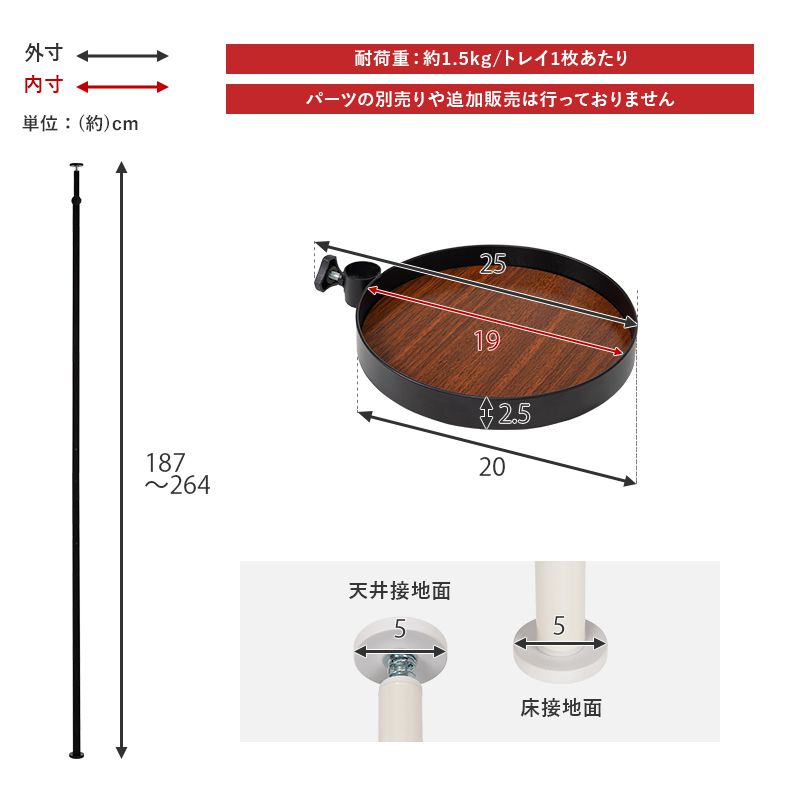 外寸
内寸
単位：(約)cm

耐荷重：約1.5kg/トレイ1枚あたり
パーツの別売りや追加販売は行っておりません

187
～264

25
19
2.5
20

天井接地面
5
5
床接地面