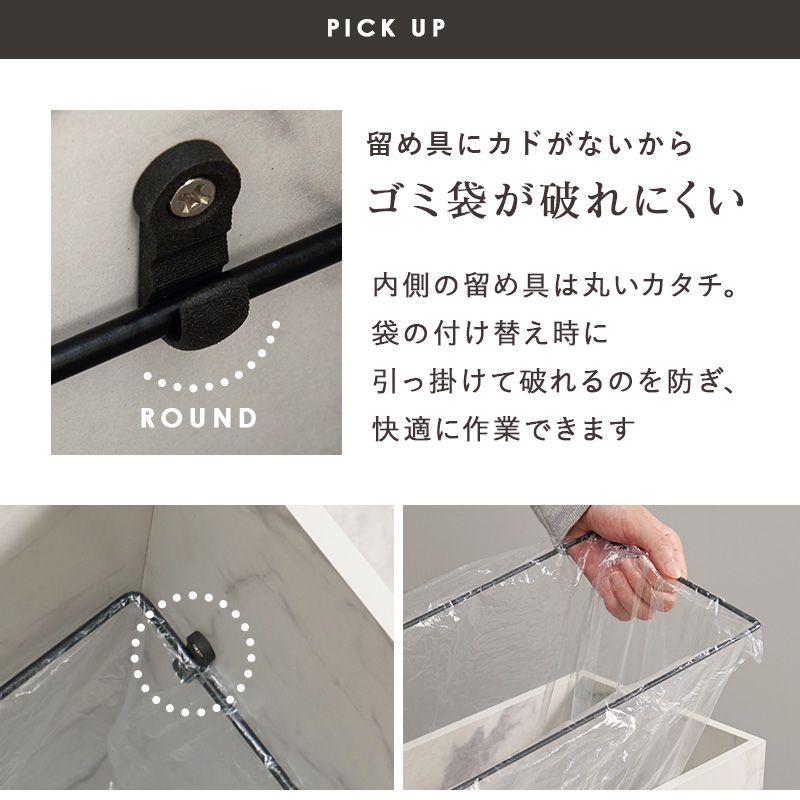 PICK UP

ROUND

留め具にカドがないから
ゴミ袋が破れにくい

内側の留め具は丸いカタチ。
袋の付け替え時に
引っ掛けて破れるのを防ぎ、
快適に作業できます