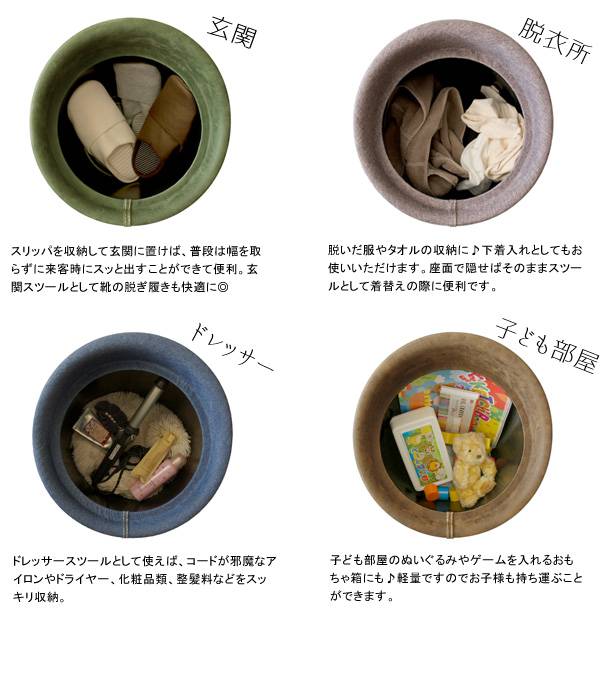 玄関

スリッパを収納して玄関に置けば、普段は幅を取らずに来客時にスッと出すことができて便利。玄関スツールとして靴の脱ぎ履きも快適に◎

脱衣所

脱いだ服やタオルの収納に♪下着入れとしてもお使いいただけます。座面で隠せばそのままスツールとして着替えの際に便利です。

ドレッサー

ドレッサースツールとして使えば、コードが邪魔なアイロンやドライヤー、化粧品類、整髪料などをスッキリ収納。

子ども部屋

子ども部屋のぬいぐるみやゲームを入れるおもちゃ箱にも♪軽量ですのでお子様も持ち運ぶことができます。