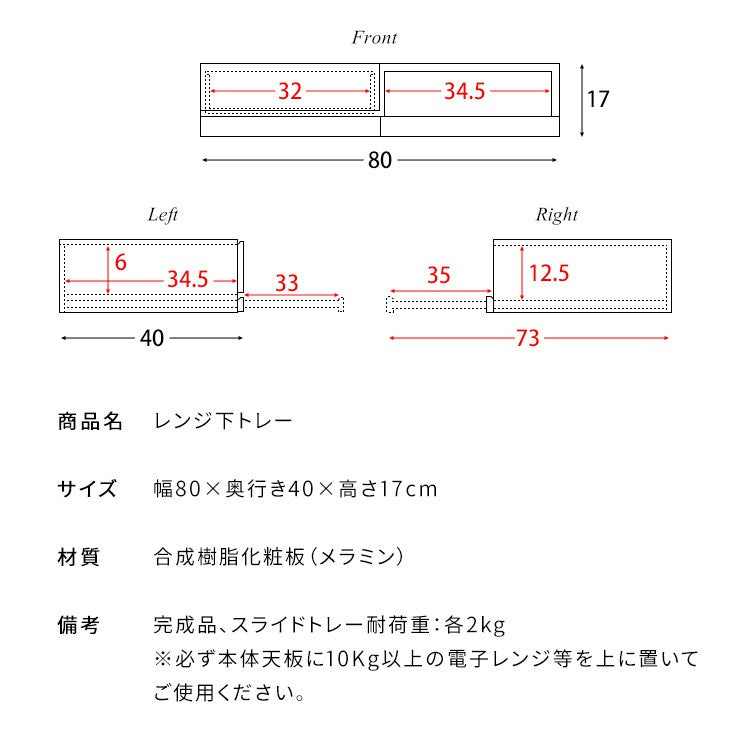 Front

32

34.5

17

80

Left

6

34.5

33

40

Right

35

12.5

73

商品名　レンジ下トレー

サイズ　幅80×奥行き40×高さ17cm

材質　合成樹脂化粧板（メラミン）

備考　完成品、スライドトレー耐荷重：各2kg
※必ず本体天板に10Kg以上の電子レンジ等を上に置いてご使用ください。