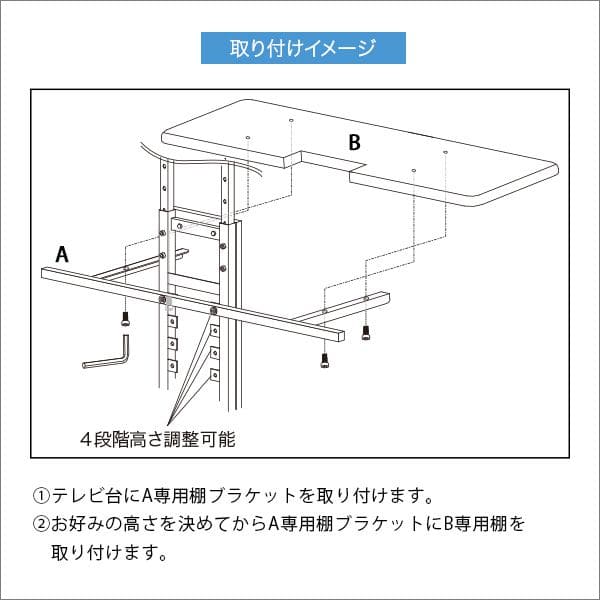 取り付けイメージ

B

A

4段階高さ調整可能

①テレビ台にA専用棚ブラケットを取り付けます。

②お好みの高さを決めてからA専用棚ブラケットにB専用棚を取り付けます。