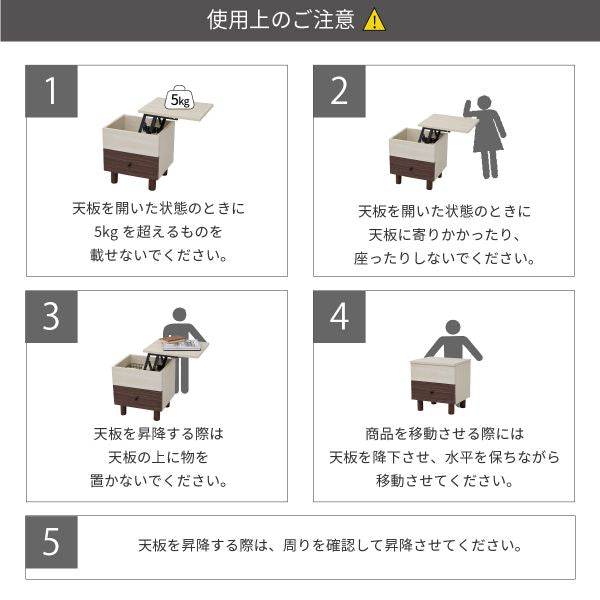 使用上のご注意

1

5kg

天板を開いた状態のときに
5kg を超えるものを
載せないでください。

2

天板を開いた状態のときに
天板に寄りかかったり、
座ったりしないでください。

3

天板を昇降する際は
天板の上に物を
置かないでください。

4

商品を移動させる際には
天板を降下させ、水平を保ちながら
移動させてください。

5

天板を昇降する際は、周りを確認して昇降させてください。