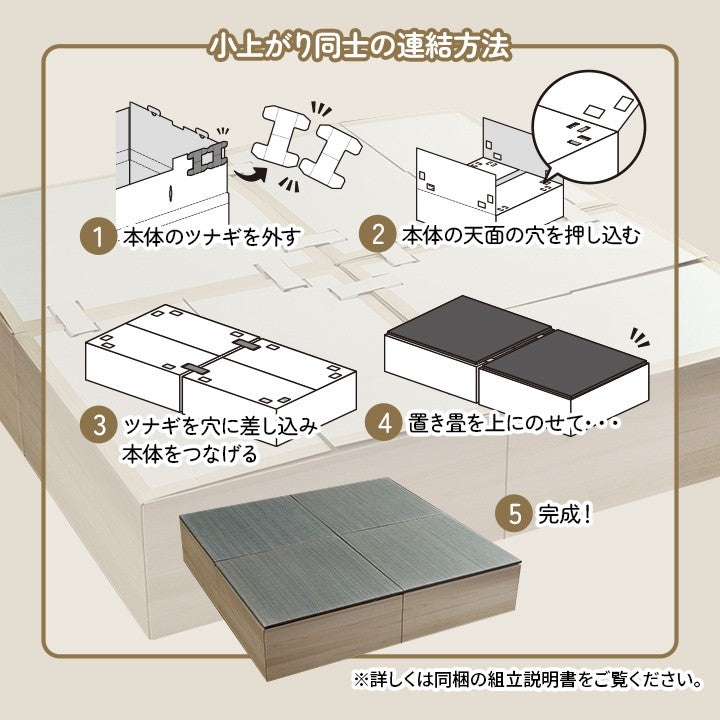 小上がり同士の連結方法

1 本体のツナギを外す

2 本体の天面の穴を押し込む

3 ツナギを穴に差し込み本体をつなげる

4 置き畳を上にのせて・・・

5 完成！

※詳しくは同梱の組立説明書をご覧ください。