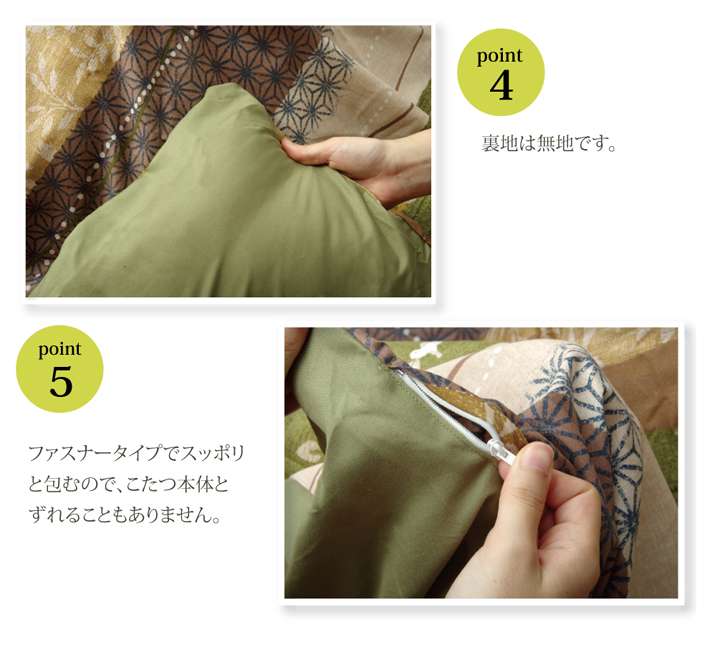 point
4

裏地は無地です。

point
5

ファスナータイプでスッポリと包むので、こたつ本体とずれることもありません。