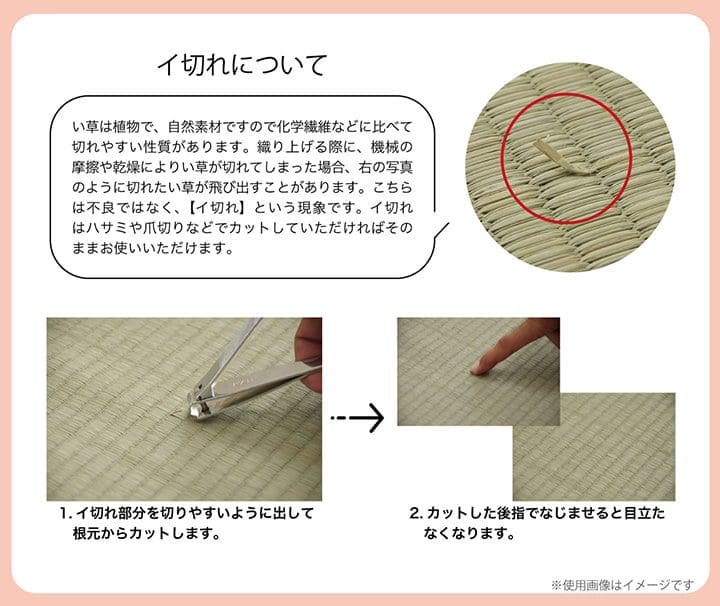 イ切れについて

い草は植物で、自然素材ですので化学繊維などに比べて切れやすい性質があります。織り上げる際に、機械の摩擦や乾燥によりい草が切れてしまった場合、右の写真のように切れたい草が飛び出すことがあります。こちらは不良ではなく、【イ切れ】という現象です。イ切れはハサミや爪切りなどでカットしていただければそのままお使いいただけます。

1. イ切れ部分を切りやすいように出して根元からカットします。

2. カットした後指でなじませると目立たなくなります。

※使用画像はイメージです