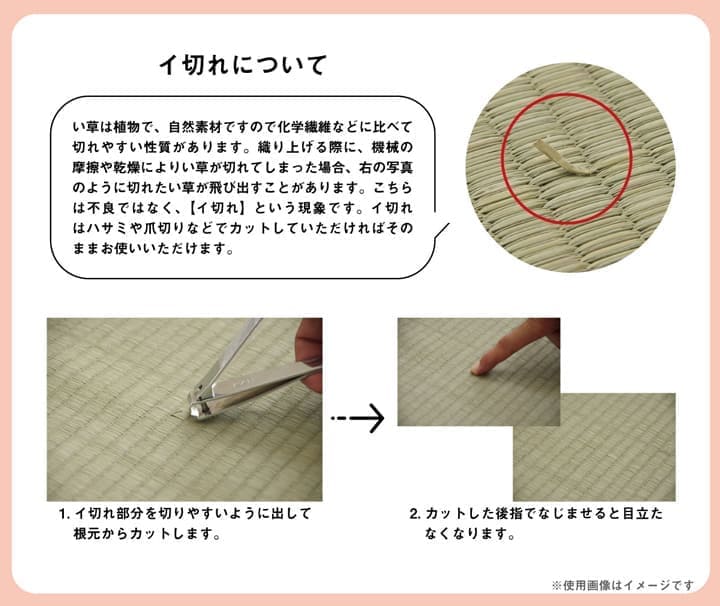 イ切れについて

い草は植物で、自然素材ですので化学繊維などに比べて切れやすい性質があります。織り上げる際に、機械の摩擦や乾燥によりい草が切れてしまった場合、右の写真のように切れたい草が飛び出すことがあります。こちらは不良ではなく、【イ切れ】という現象です。イ切れはハサミや爪切りなどでカットしていただければそのままお使いいただけます。

1. イ切れ部分を切りやすいように出して根元からカットします。

2. カットした後指でなじませると目立たなくなります。

※使用画像はイメージです