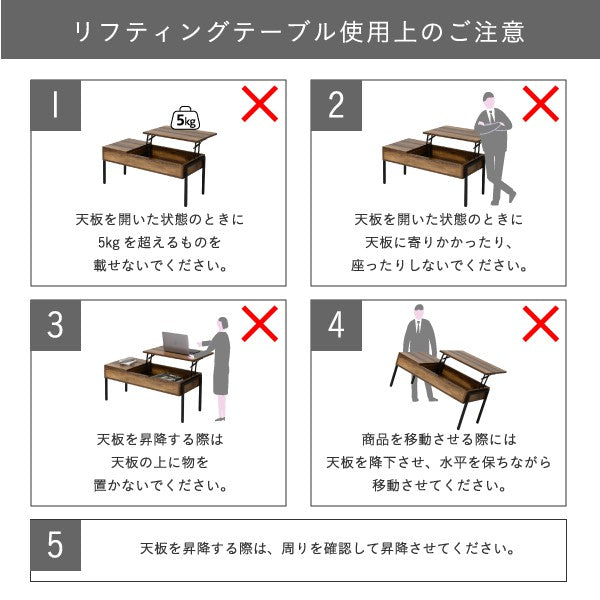 リフティングテーブル使用上のご注意

1

5kg

天板を開いた状態のときに 5kg を超えるものを 載せないでください。

2

天板を開いた状態のときに 天板に寄りかかったり、 座ったりしないでください。

3

天板を昇降する際は 天板の上に物を 置かないでください。

4

商品を移動させる際には 天板を降下させ、水平を保ちながら 移動させてください。

5

天板を昇降する際は、周りを確認して昇降させてください。