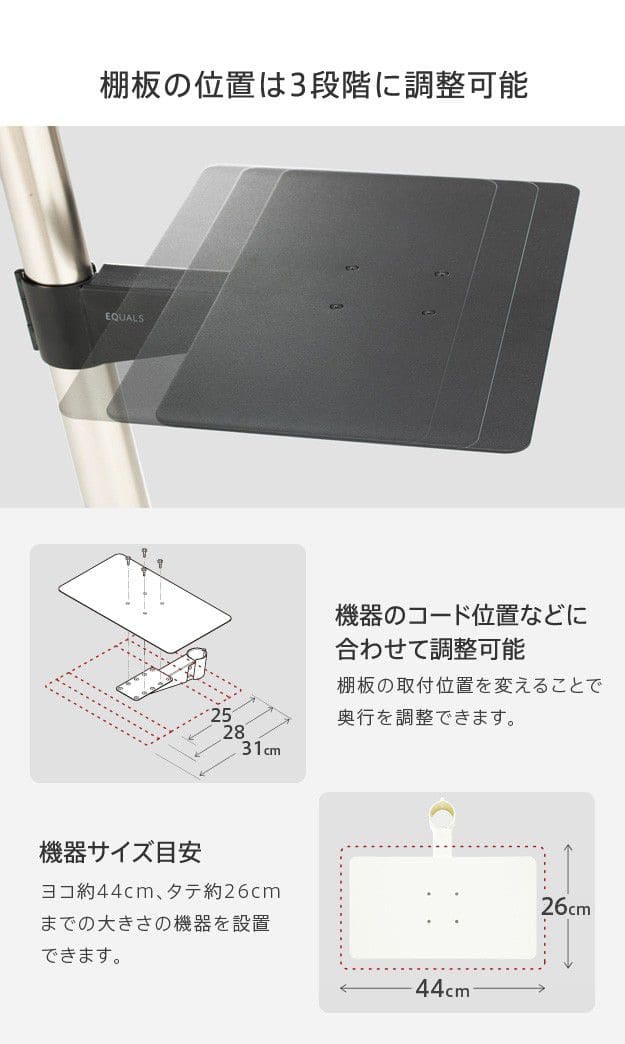 棚板の位置は3段階に調整可能

EQUALS

25
28
31cm

機器のコード位置などに合わせて調整可能

棚板の取付位置を変えることで奥行を調整できます。

機器サイズ目安

ヨコ約44cm、タテ約26cmまでの大きさの機器を設置できます。

26cm
44cm