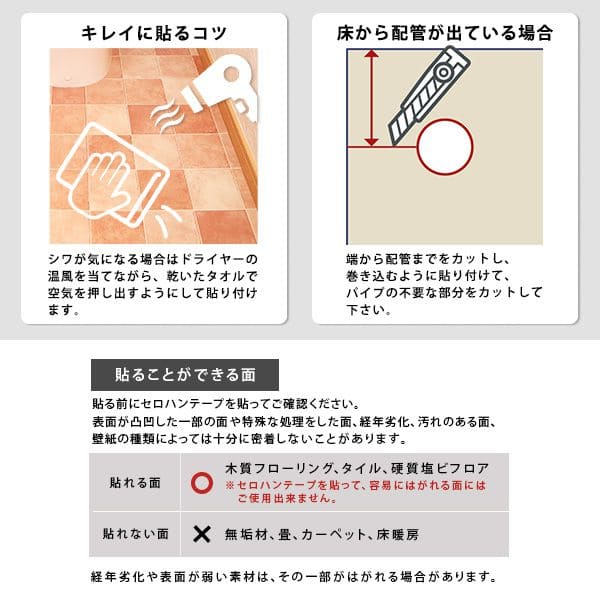 キレイに貼るコツ

シワが気になる場合はドライヤーの温風を当てながら、乾いたタオルで空気を押し出すようにして貼り付けます。

床から配管が出ている場合

端から配管までをカットし、巻き込むように貼り付けて、パイプの不要な部分をカットして下さい。

貼ることができる面

貼る前にセロハンテープを貼ってご確認ください。
表面が凸凹した一部の面や特殊な処理をした面、経年劣化、汚れのある面、壁紙の種類によっては十分に密着しないことがあります。

| 貼れる面 | ○ 木質フローリング、タイル、硬質塩ビフロア ※セロハンテープを貼って、容易にはがれる面にはご使用出来ません。 |
|---|---|
| 貼れない面 | × 無垢材、畳、カーペット、床暖房 |

経年劣化や表面が弱い素材は、その一部がはがれる場合があります。