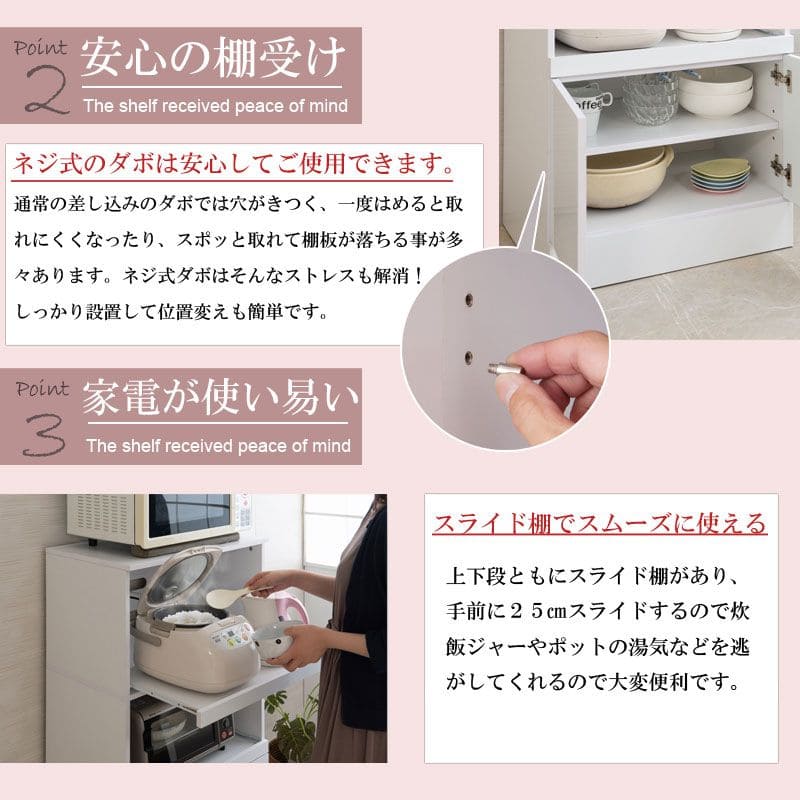 Point 2 安心の棚受け
The shelf received peace of mind

ネジ式のダボは安心してご使用できます。
通常の差し込みのダボでは穴がきつく、一度はめると取れにくくなったり、スポッと取れて棚板が落ちる事が多々あります。ネジ式ダボはそんなストレスも解消！しっかり設置して位置変えも簡単です。

Coffee

Point 3 家電が使い易い
The shelf received peace of mind

スライド棚でスムーズに使える
上下段ともにスライド棚があり、手前に２５㎝スライドするので炊飯ジャーやポットの湯気などを逃がしてくれるので大変便利です。