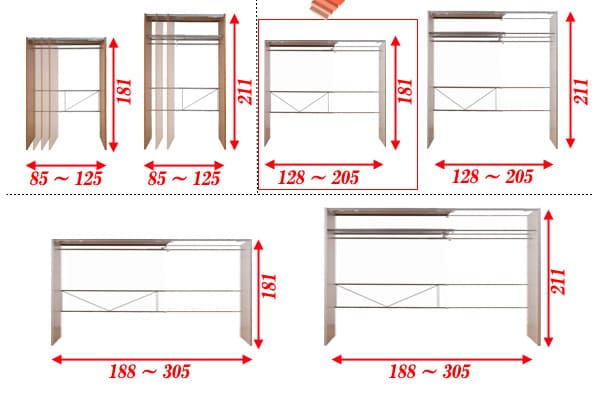 181
85 ~ 125
211
85 ~ 125
181
128 ~ 205
211
128 ~ 205
181
188 ~ 305
211
188 ~ 305