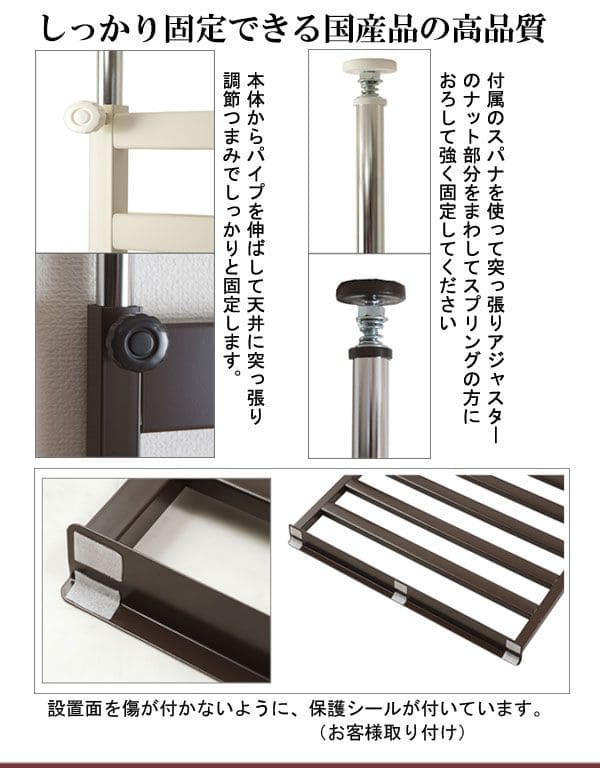 しっかり固定できる国産品の高品質

本体からパイプを伸ばして天井に突っ張り調節つまみでしっかりと固定します。

付属のスパナを使って突っ張りアジャスターのナット部分をまわしてスプリングの方におろして強く固定してください

設置面を傷が付かないように、保護シールが付いています。
（お客様取り付け）