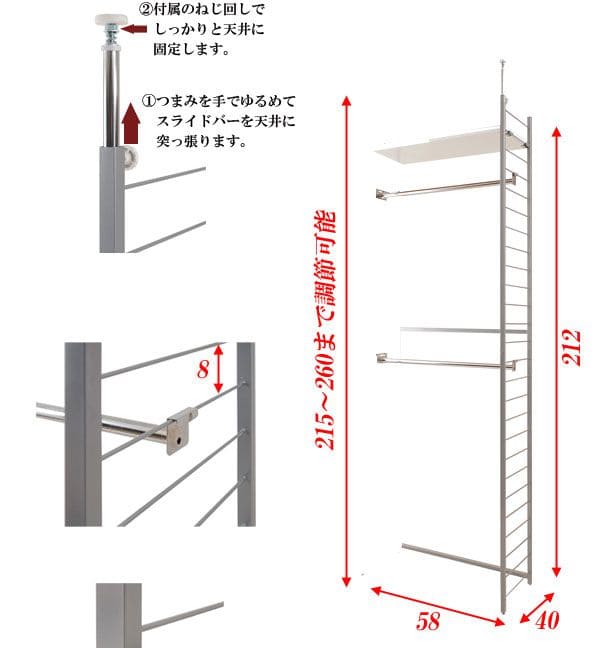 ②付属のねじ回しでしっかりと天井に固定します。

①つまみを手でゆるめてスライドバーを天井に突っ張ります。

8

215～260まで調節可能

212

58

40