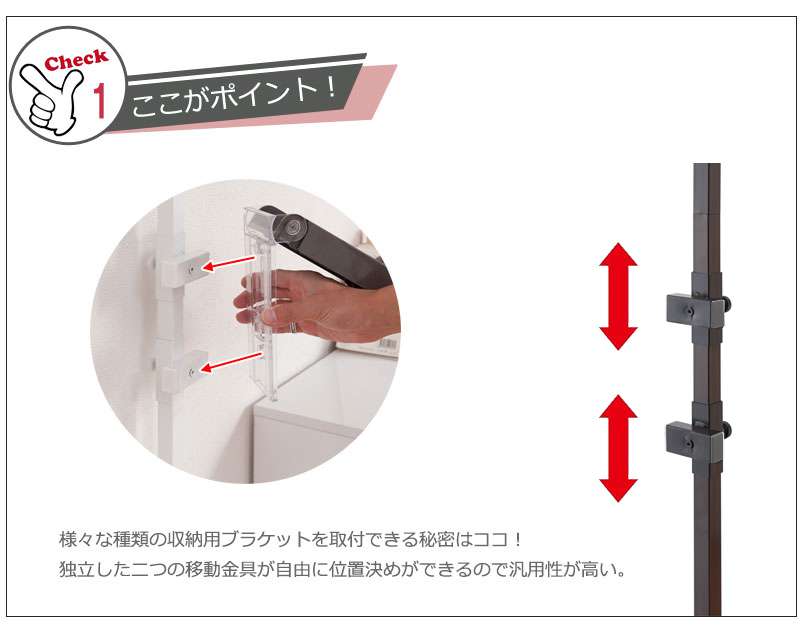 Check
1
ここがポイント！

様々な種類の収納用ブラケットを取付できる秘密はココ！
独立した二つの移動金具が自由に位置決めができるので汎用性が高い。