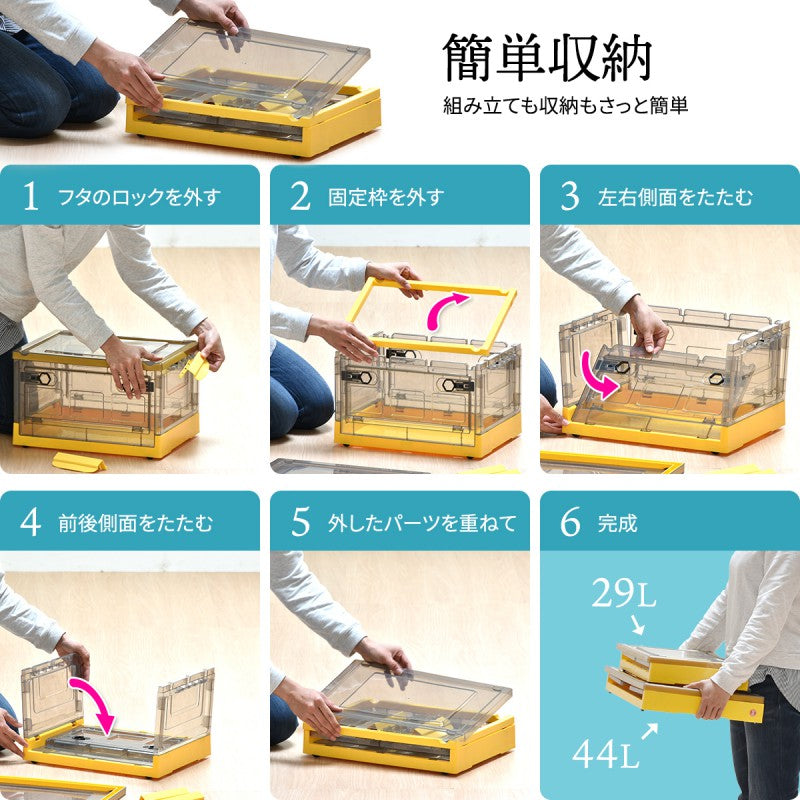 簡単収納

組み立ても収納もさっと簡単

1 フタのロックを外す

2 固定枠を外す

3 左右側面をたたむ

4 前後側面をたたむ

5 外したパーツを重ねて

6 完成

29L

44L