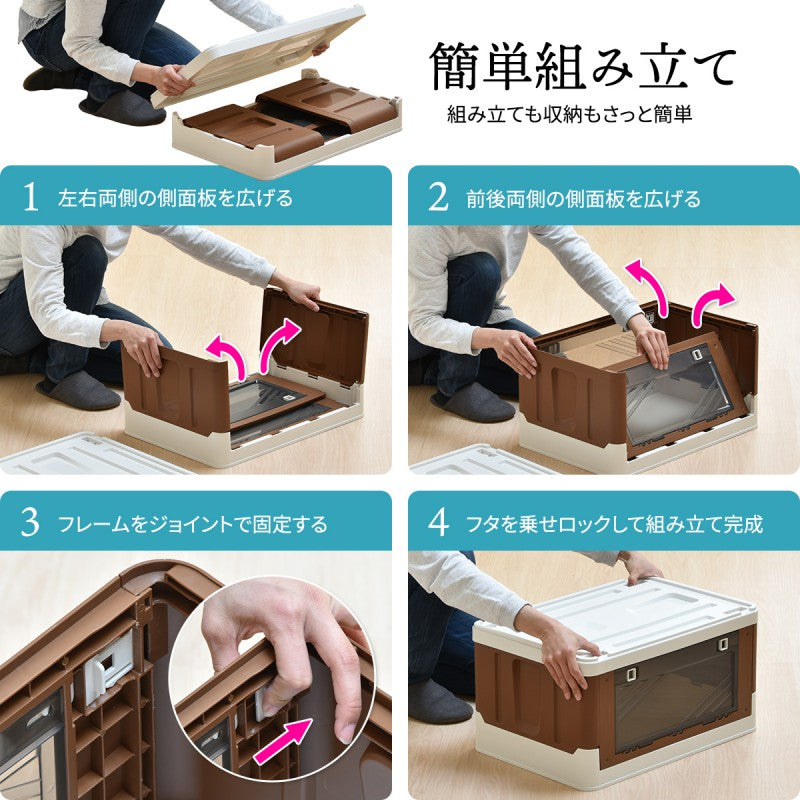 簡単組み立て
組み立ても収納もさっと簡単

1 左右両側の側面板を広げる

2 前後両側の側面板を広げる

3 フレームをジョイントで固定する

4 フタを乗せロックして組み立て完成