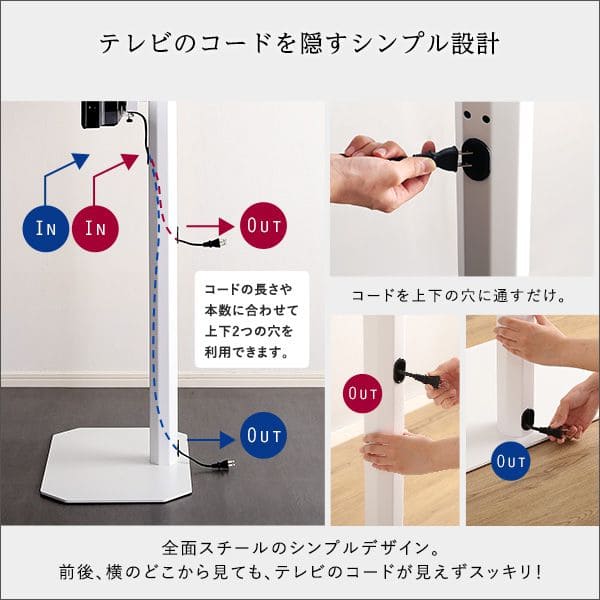 テレビのコードを隠すシンプル設計

IN

IN

OUT

コードの長さや本数に合わせて上下2つの穴を利用できます。

OUT

コードを上下の穴に通すだけ。

OUT

OUT

全面スチールのシンプルデザイン。
前後、横のどこから見ても、テレビのコードが見えずスッキリ!