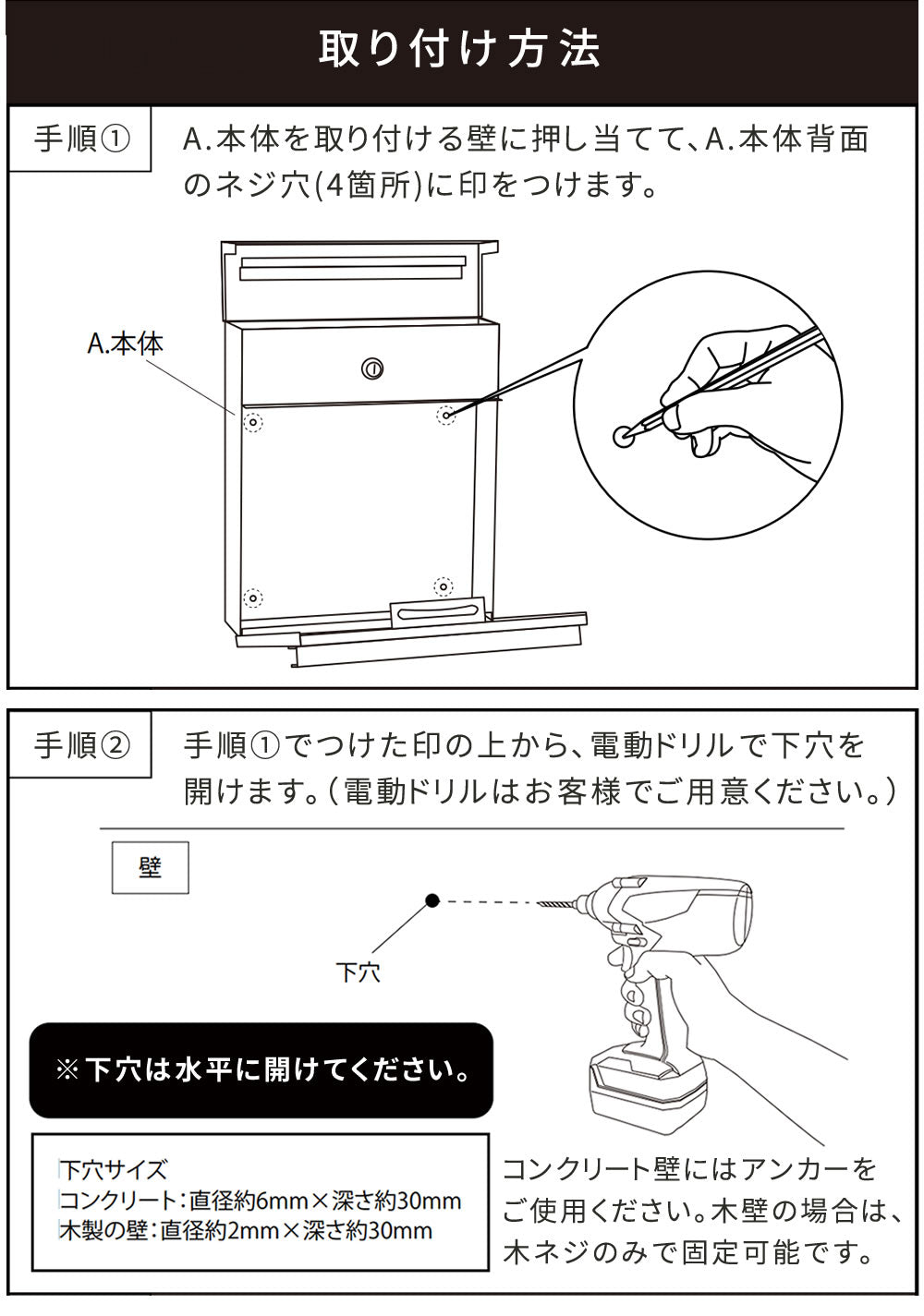 取り付け方法

手順①

A.本体を取り付ける壁に押し当てて、A.本体背面のネジ穴(4箇所)に印をつけます。

A.本体

手順②

手順①でつけた印の上から、電動ドリルで下穴を開けます。(電動ドリルはお客様でご用意ください。)

壁

下穴

※下穴は水平に開けてください。

下穴サイズ
コンクリート:直径約6mm×深さ約30mm
木製の壁:直径約2mm×深さ約30mm

コンクリート壁にはアンカーをご使用ください。木壁の場合は、木ネジのみで固定可能です。