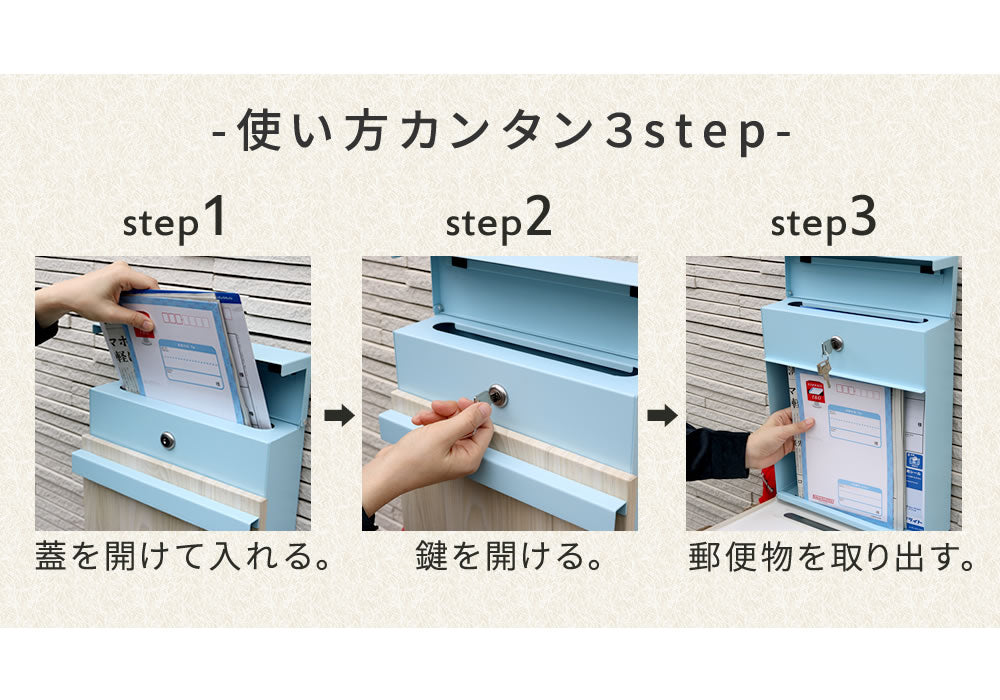 -使い方カンタン3step-

step1

蓋を開けて入れる。

step2

鍵を開ける。

step3

郵便物を取り出す。