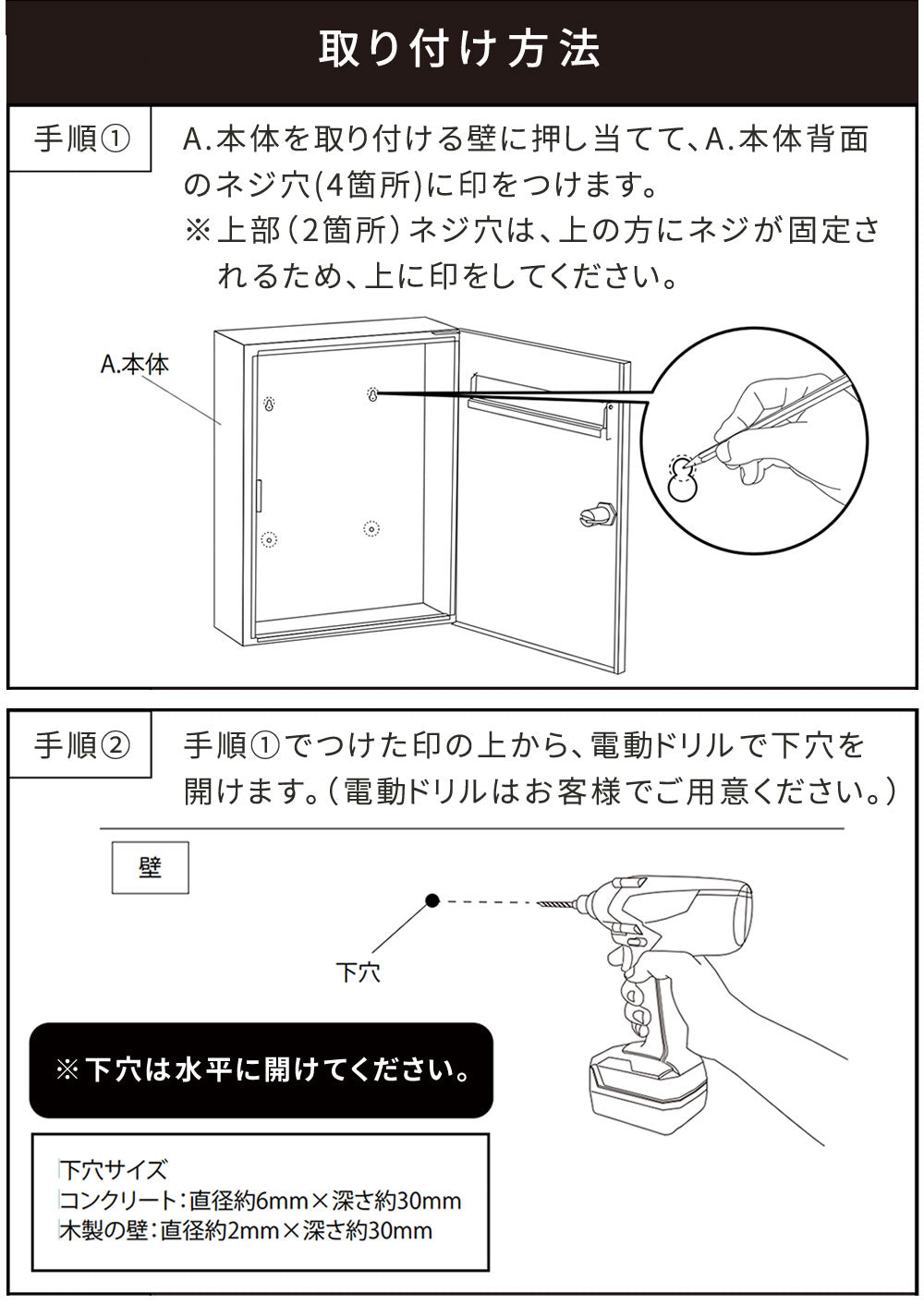 取り付け方法

手順①

A.本体を取り付ける壁に押し当てて、A.本体背面のネジ穴(4箇所)に印をつけます。
※上部（2箇所）ネジ穴は、上の方にネジが固定されるため、上に印をしてください。

A.本体

手順②

手順①でつけた印の上から、電動ドリルで下穴を開けます。（電動ドリルはお客様でご用意ください。）

壁

下穴

※下穴は水平に開けてください。

下穴サイズ
コンクリート：直径約6mm×深さ約30mm
木製の壁：直径約2mm×深さ約30mm