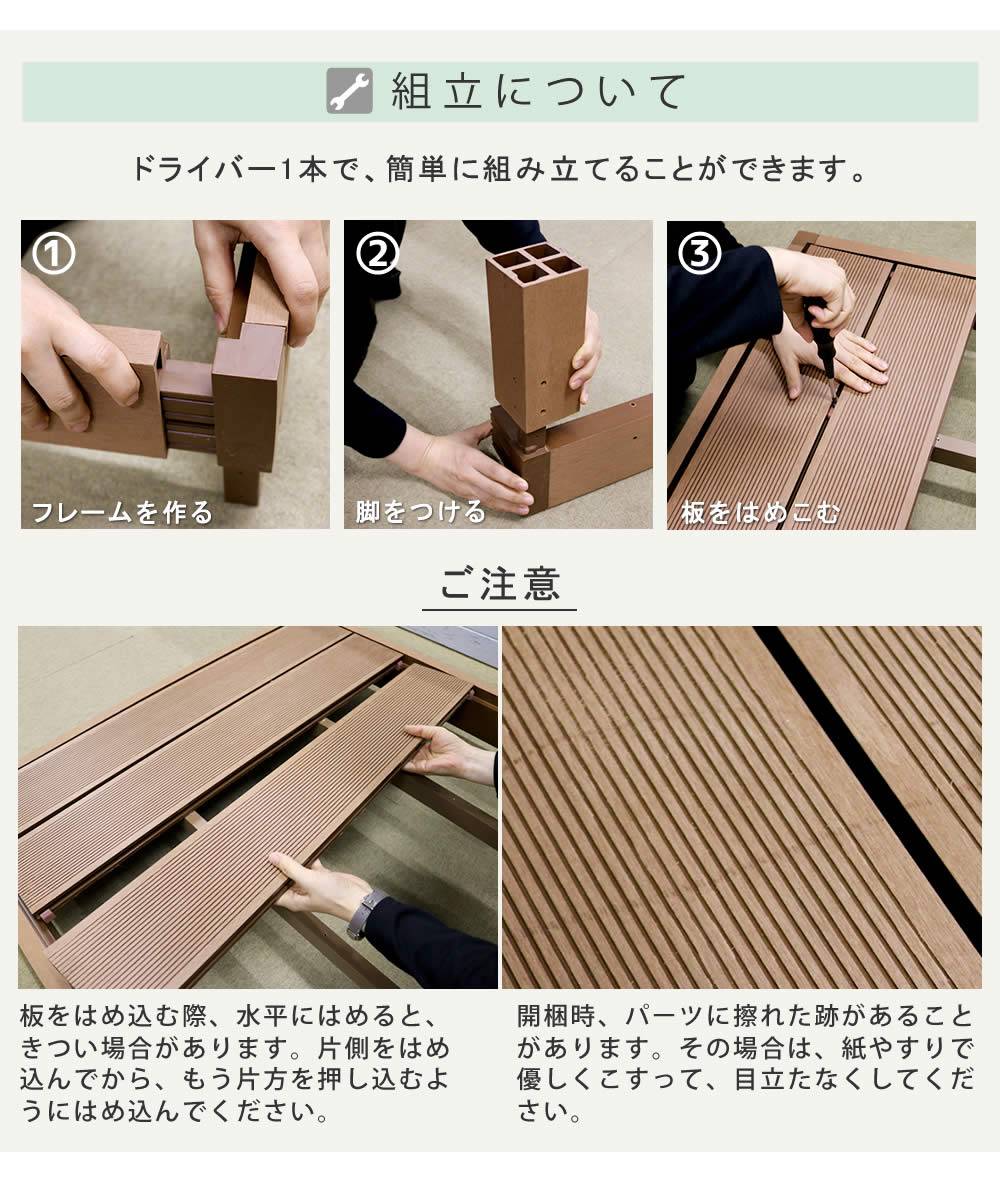 組立について

ドライバー1本で、簡単に組み立てることができます。

①
フレームを作る

②
脚をつける

③
板をはめこむ

ご注意

板をはめ込む際、水平にはめると、きつい場合があります。片側をはめ込んでから、もう片方を押し込むようにはめ込んでください。

開梱時、パーツに擦れた跡があることがあります。その場合は、紙やすりで優しくこすって、目立たなくしてください。