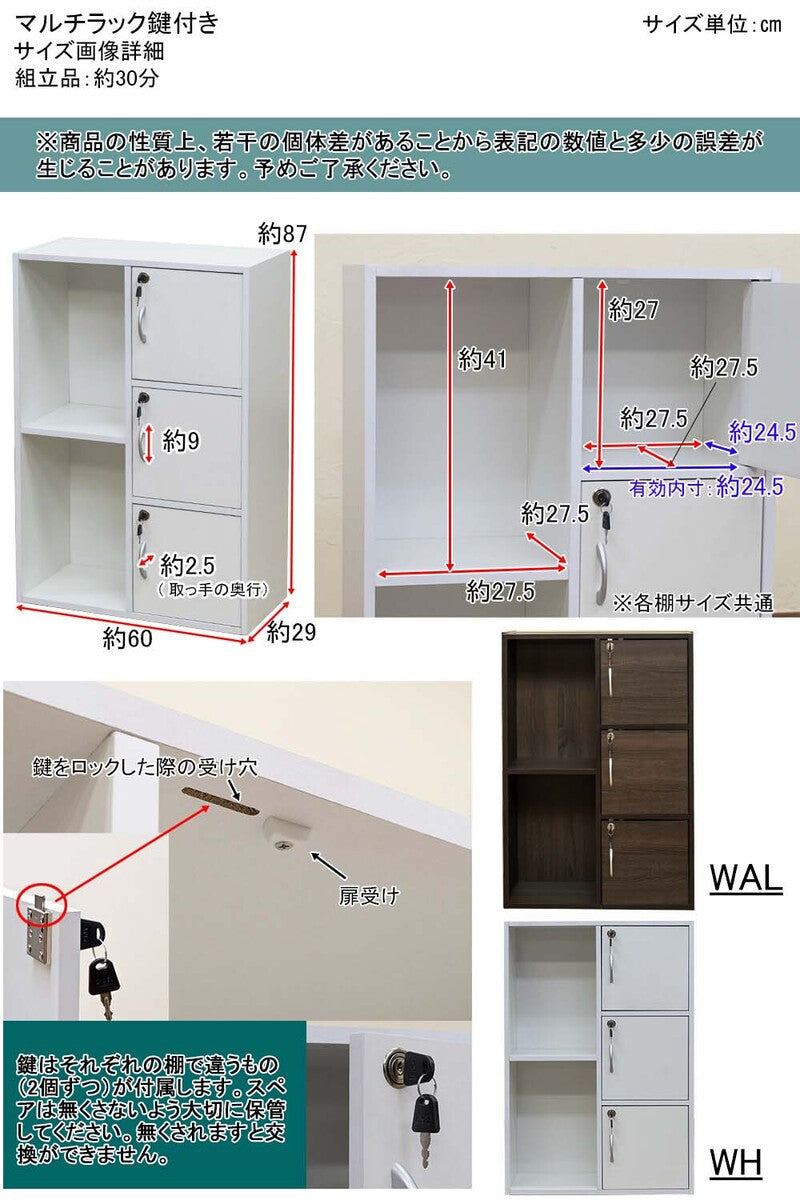 マルチラック鍵付き
サイズ画像詳細
組立品：約30分

サイズ単位：cm

※商品の性質上、若干の個体差があることから表記の数値と多少の誤差が生じることがあります。予めご了承ください。

約87
約9
約2.5
（取っ手の奥行）
約60
約29

約41
約27
約27.5
約27.5
約24.5
有効内寸：約24.5
約27.5
約27.5
※各棚サイズ共通

鍵をロックした際の受け穴
扉受け

WAL

鍵はそれぞれの棚で違うもの（2個ずつ）が付属します。スペアは無くさないよう大切に保管してください。無くされますと交換ができません。

WH