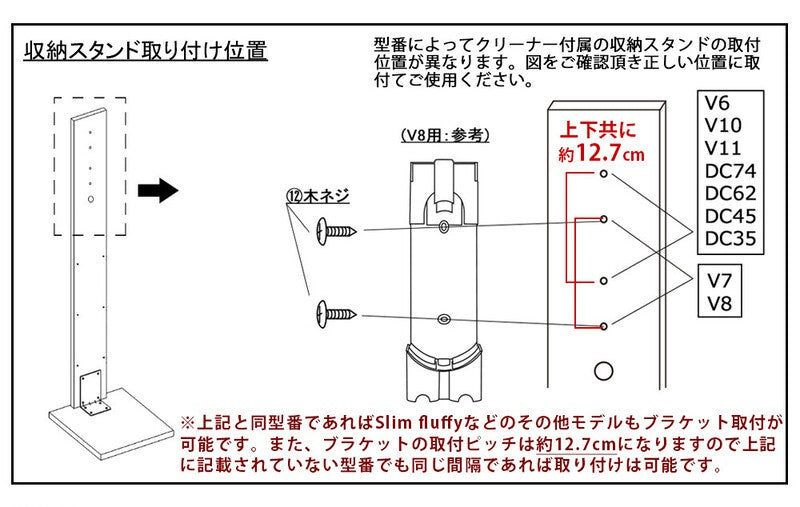 収納スタンド取り付け位置

型番によってクリーナー付属の収納スタンドの取付位置が異なります。図をご確認頂き正しい位置に取付てご使用ください。

(V8用:参考)

⑫木ネジ

上下共に
約12.7cm

V6
V10
V11
DC74
DC62
DC45
DC35

V7
V8

※上記と同型番であればSlim fluffyなどのその他モデルもブラケット取付が可能です。また、ブラケットの取付ピッチは約12.7cmになりますので上記に記載されていない型番でも同じ間隔であれば取り付けは可能です。