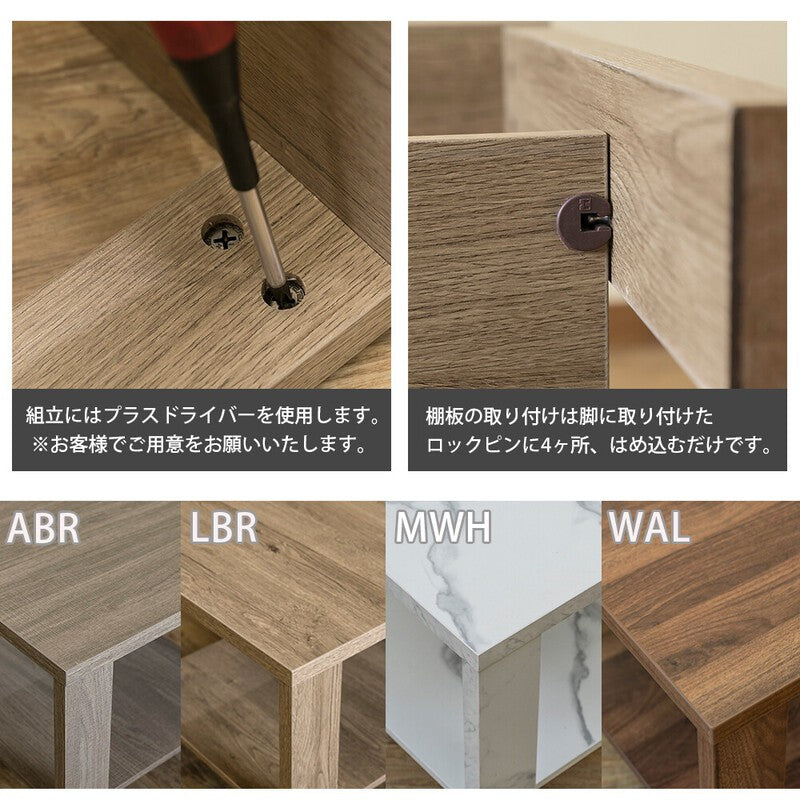 組立にはプラスドライバーを使用します。
※お客様でご用意をお願いいたします。

棚板の取り付けは脚に取り付けた
ロックピンに4ヶ所、はめ込むだけです。

ABR

LBR

MWH

WAL