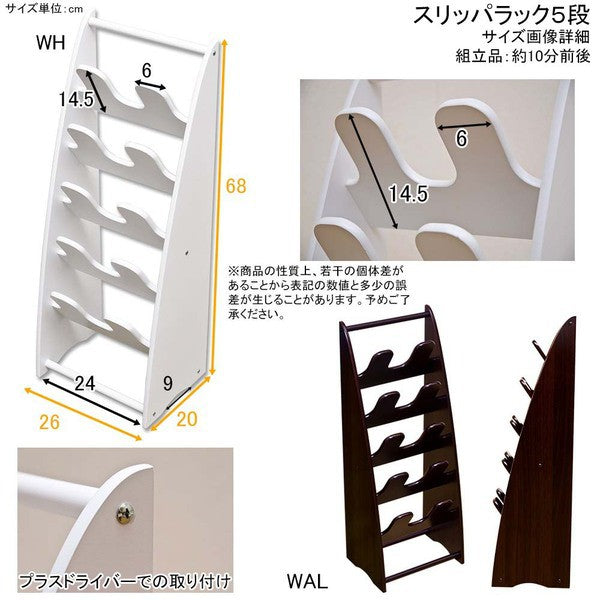 サイズ単位：cm

スリッパラック5段
サイズ画像詳細
組立品：約10分前後

WH

6

14.5

68

24

9

26

20

6

14.5

※商品の性質上、若干の個体差があることから表記の数値と多少の誤差が生じることがあります。予めご了承ください。

プラスドライバーでの取り付け

WAL