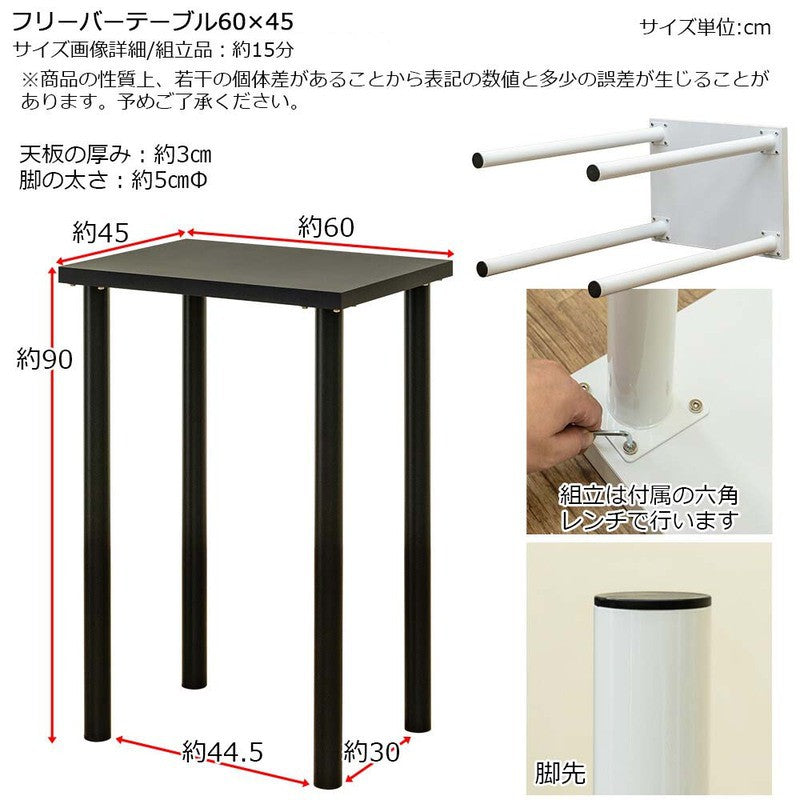 フリーバーテーブル60×45

サイズ単位:cm

サイズ画像詳細/組立品：約15分

※商品の性質上、若干の個体差があることから表記の数値と多少の誤差が生じることがあります。予めご了承ください。

天板の厚み：約3cm
脚の太さ：約5cmΦ

約45

約60

約90

約44.5

約30

組立は付属の六角レンチで行います

脚先