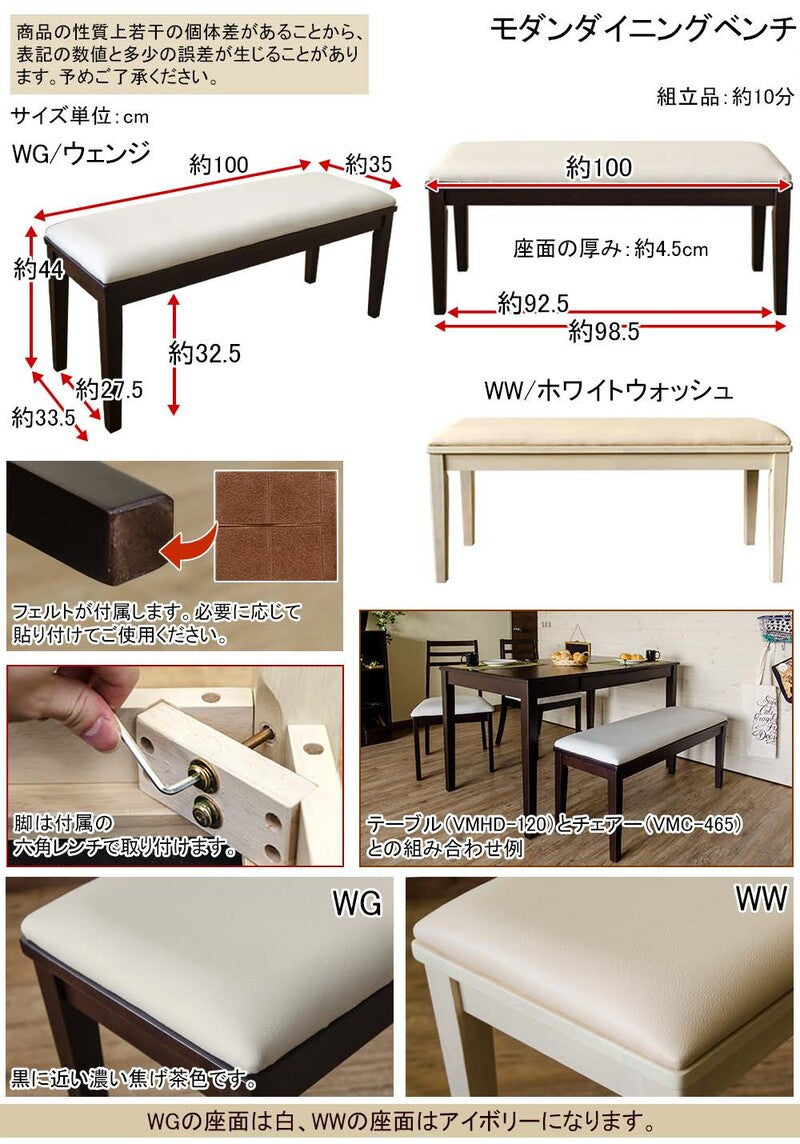 商品の性質上若干の個体差があることから、表記の数値と多少の誤差が生じることがあります。予めご了承ください。

モダンダイニングベンチ

組立品：約10分

サイズ単位：cm

WG/ウェンジ

約100

約35

約44

約32.5

約27.5

約33.5

約100

座面の厚み：約4.5cm

約92.5

約98.5

WW/ホワイトウォッシュ

フェルトが付属します。必要に応じて貼り付けてご使用ください。

脚は付属の六角レンチで取り付けます。

テーブル（VMHD-120）とチェアー（VMC-465）との組み合わせ例

WG

WW

黒に近い濃い焦げ茶色です。

WGの座面は白、WWの座面はアイボリーになります。