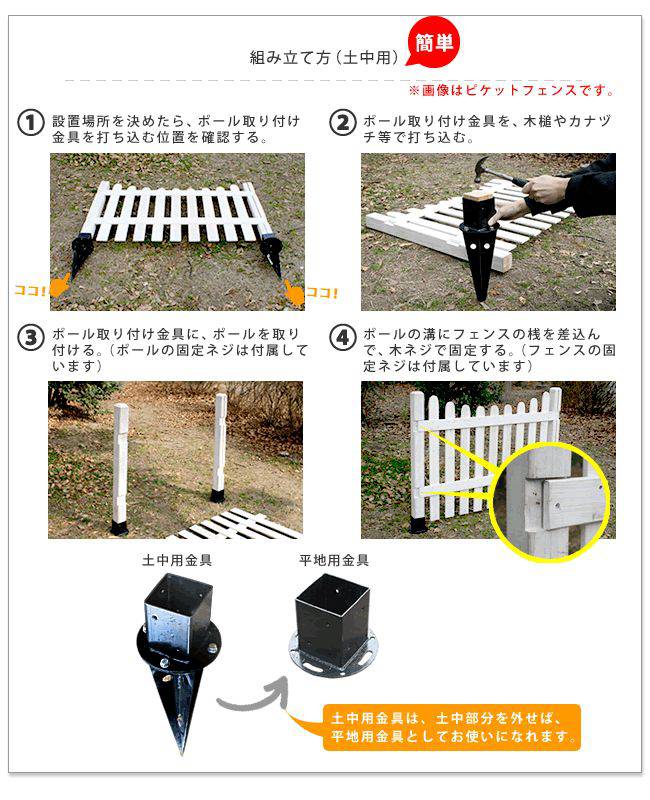 組み立て方（土中用）

簡単

※画像はピケットフェンスです。

① 設置場所を決めたら、ポール取り付け金具を打ち込む位置を確認する。

ココ！

ココ！

② ポール取り付け金具を、木槌やカナヅチ等で打ち込む。

③ ポール取り付け金具に、ポールを取り付ける。（ポールの固定ネジは付属しています）

④ ポールの溝にフェンスの桟を差込んで、木ネジで固定する。（フェンスの固定ネジは付属しています）

土中用金具

平地用金具

土中用金具は、土中部分を外せば、平地用金具としてお使いになれます。