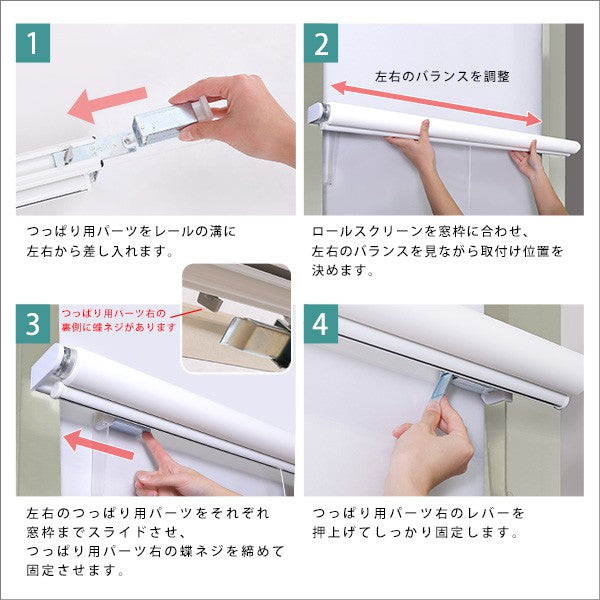 1

つっぱり用パーツをレールの溝に左右から差し入れます。

2

左右のバランスを調整

ロールスクリーンを窓枠に合わせ、左右のバランスを見ながら取付け位置を決めます。

3

つっぱり用パーツ右の裏側に蝶ネジがあります

左右のつっぱり用パーツをそれぞれ窓枠までスライドさせ、つっぱり用パーツ右の蝶ネジを締めて固定させます。

4

つっぱり用パーツ右のレバーを押上げてしっかり固定します。