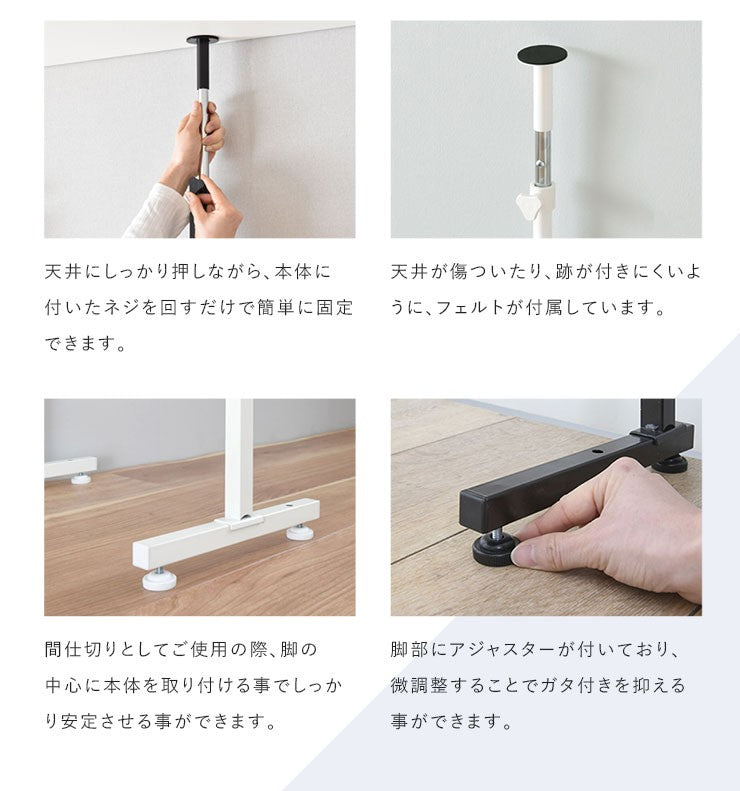 天井にしっかり押しながら、本体に付いたネジを回すだけで簡単に固定できます。

天井が傷ついたり、跡が付きにくいように、フェルトが付属しています。

間仕切りとしてご使用の際、脚の中心に本体を取り付ける事でしっかり安定させる事ができます。

脚部にアジャスターが付いており、微調整することでガタ付きを抑える事ができます。