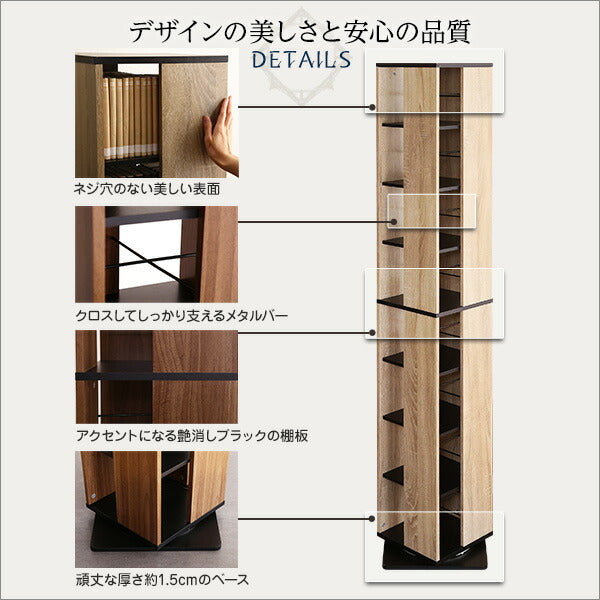 デザインの美しさと安心の品質
DETAILS

ネジ穴のない美しい表面

クロスしてしっかり支えるメタルバー

アクセントになる艶消しブラックの棚板

頑丈な厚さ約1.5cmのベース