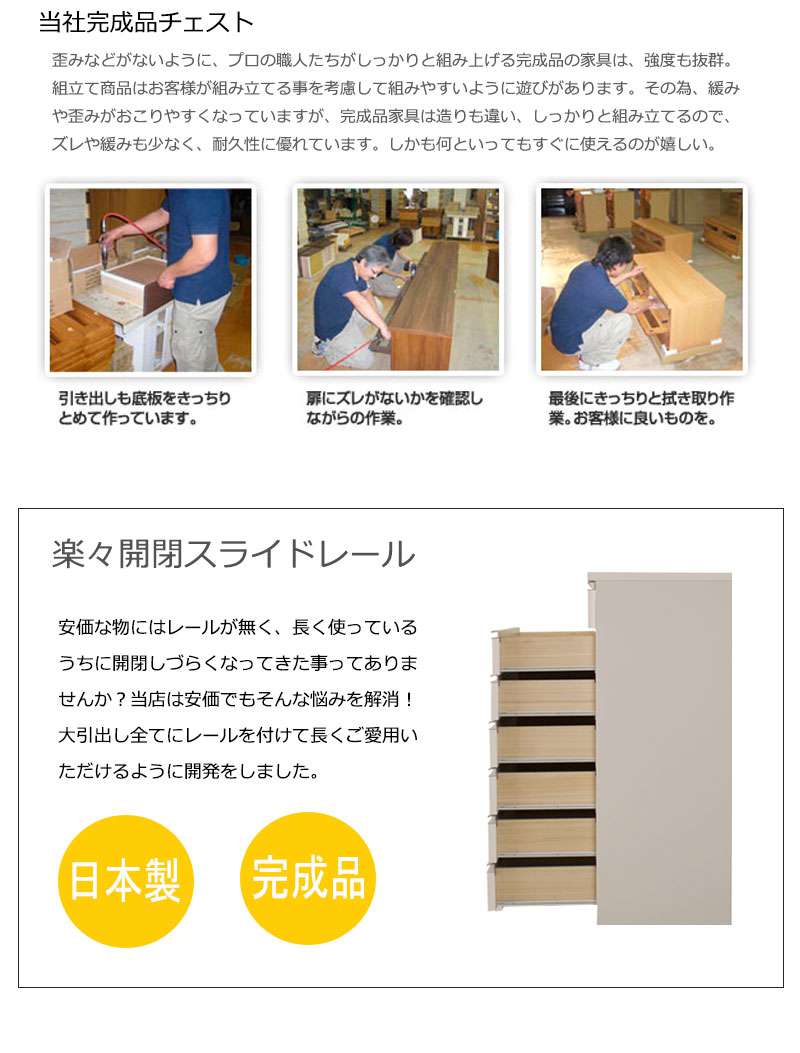 当社完成品チェスト

歪みなどがないように、プロの職人たちがしっかりと組み上げる完成品の家具は、強度も抜群。組立て商品はお客様が組み立てる事を考慮して組みやすいように遊びがあります。その為、緩みや歪みがおこりやすくなっていますが、完成品家具は造りも違い、しっかりと組み立てるので、ズレや緩みも少なく、耐久性に優れています。しかも何といってもすぐに使えるのが嬉しい。

引き出しも底板をきっちりとめて作っています。

扉にズレがないかを確認しながらの作業。

最後にきっちりと拭き取り作業。お客様に良いものを。

楽々開閉スライドレール

安価な物にはレールが無く、長く使っているうちに開閉しづらくなってきた事ってありませんか？当店は安価でもそんな悩みを解消！大引出し全てにレールを付けて長くご愛用いただけるように開発をしました。

日本製

完成品