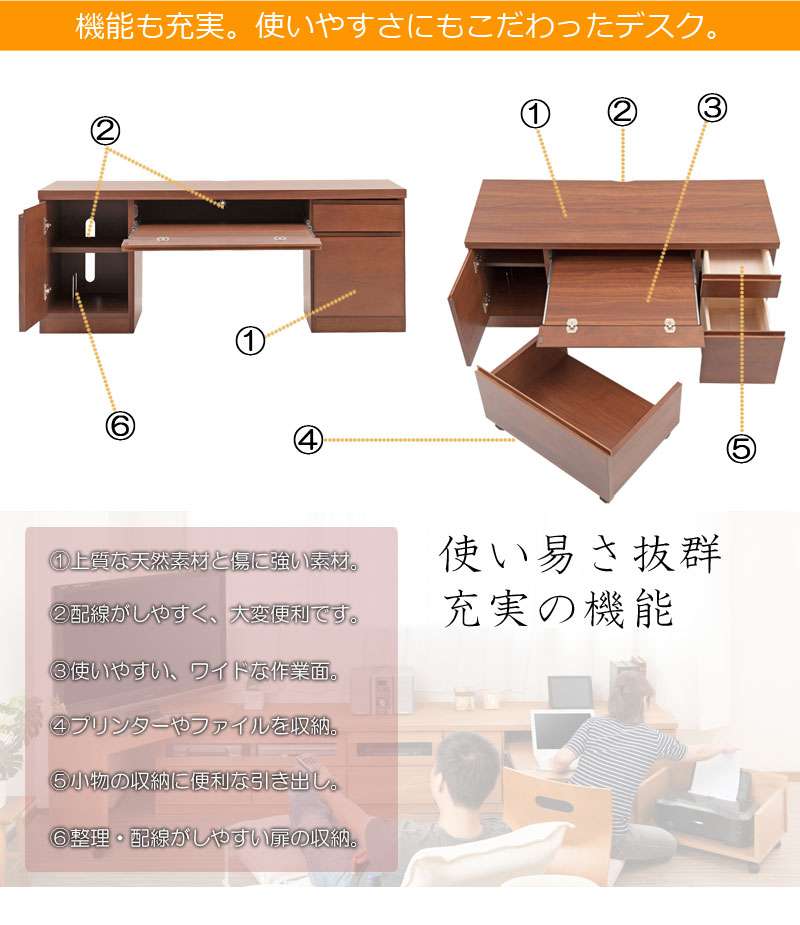 機能も充実。使いやすさにもこだわったデスク。

②

①

⑥

①

②

③

④

⑤

①上質な天然素材と傷に強い素材。

②配線がしやすく、大変便利です。

③使いやすい、ワイドな作業面。

④プリンターやファイルを収納。

⑤小物の収納に便利な引き出し。

⑥整理・配線がしやすい扉の収納。

使い易さ抜群
充実の機能