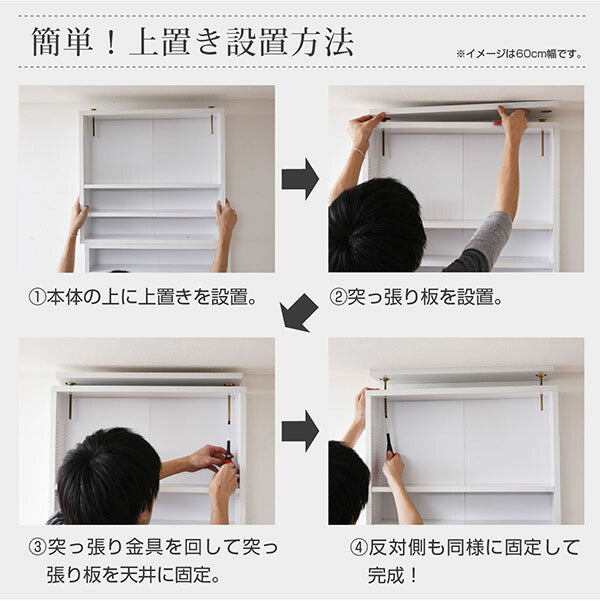 簡単！上置き設置方法

※イメージは60cm幅です。

①本体の上に上置きを設置。

②突っ張り板を設置。

③突っ張り金具を回して突っ張り板を天井に固定。

④反対側も同様に固定して完成！