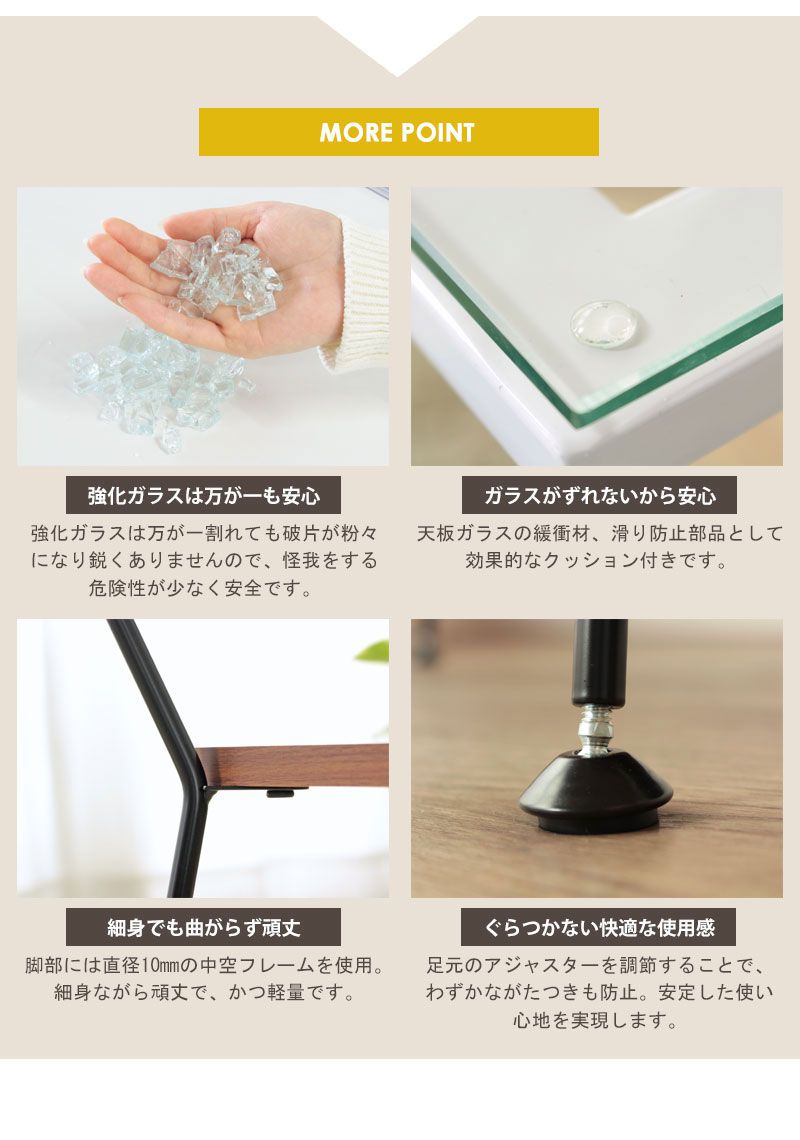 MORE POINT

強化ガラスは万が一も安心

強化ガラスは万が一割れても破片が粉々になり鋭くありませんので、怪我をする危険性が少なく安全です。

ガラスがずれないから安心

天板ガラスの緩衝材、滑り防止部品として効果的なクッション付きです。

細身でも曲がらず頑丈

脚部には直径10mmの中空フレームを使用。細身ながら頑丈で、かつ軽量です。

ぐらつかない快適な使用感

足元のアジャスターを調節することで、わずかながたつきも防止。安定した使い心地を実現します。