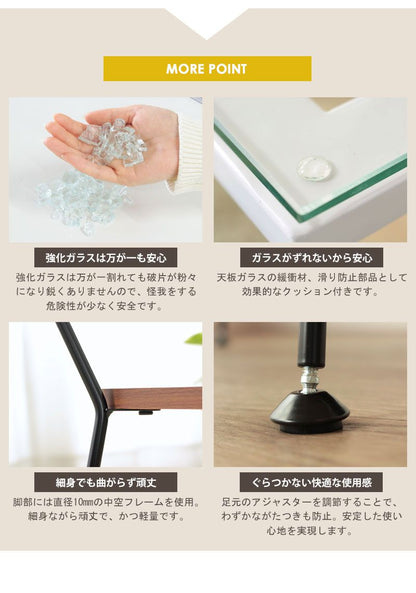 MORE POINT

強化ガラスは万が一も安心

強化ガラスは万が一割れても破片が粉々になり鋭くありませんので、怪我をする危険性が少なく安全です。

ガラスがずれないから安心

天板ガラスの緩衝材、滑り防止部品として効果的なクッション付きです。

細身でも曲がらず頑丈

脚部には直径10㎜の中空フレームを使用。細身ながら頑丈で、かつ軽量です。

ぐらつかない快適な使用感

足元のアジャスターを調節することで、わずかながたつきも防止。安定した使い心地を実現します。