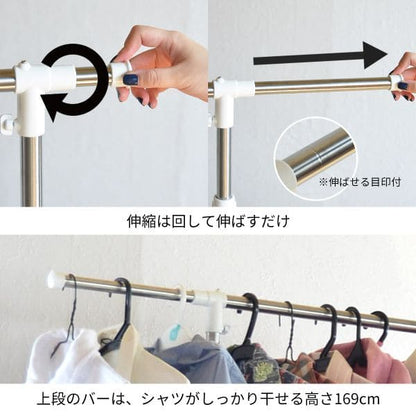 ※伸ばせる目印付

伸縮は回して伸ばすだけ

上段のバーは、シャツがしっかり干せる高さ169cm