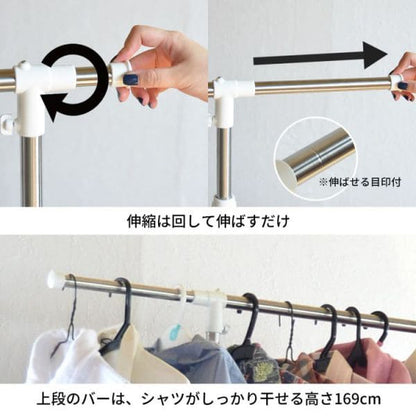 ※伸ばせる目印付

伸縮は回して伸ばすだけ

上段のバーは、シャツがしっかり干せる高さ169cm