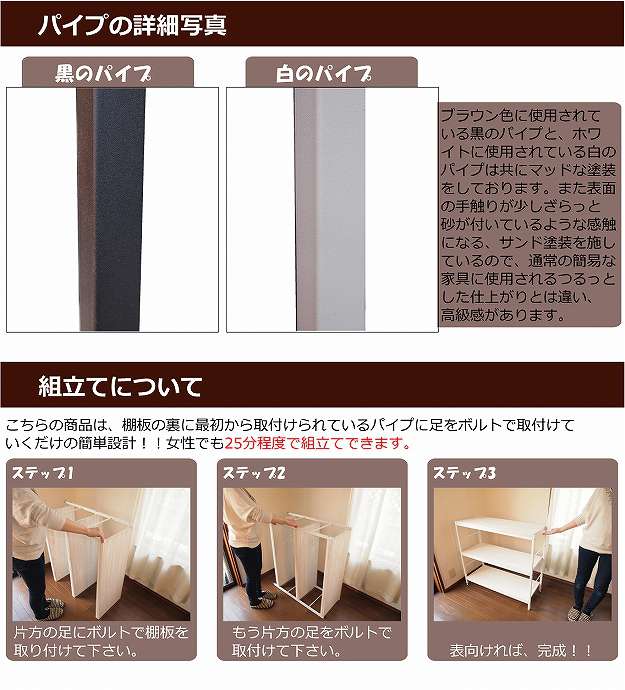 パイプの詳細写真

黒のパイプ

白のパイプ

ブラウン色に使用されている黒のパイプと、ホワイトに使用されている白のパイプは共にマッドな塗装をしております。また表面の手触りが少しざらっと砂が付いているような感触になる、サンド塗装を施しているので、通常の簡易な家具に使用されるつるっとした仕上がりとは違い、高級感があります。

組立てについて

こちらの商品は、棚板の裏に最初から取付けられているパイプに足をボルトで取付けていくだけの簡単設計！！女性でも25分程度で組立てできます。

ステップ1
片方の足にボルトで棚板を取り付けて下さい。

ステップ2
もう片方の足をボルトで取付けて下さい。

ステップ3
表向ければ、完成！！